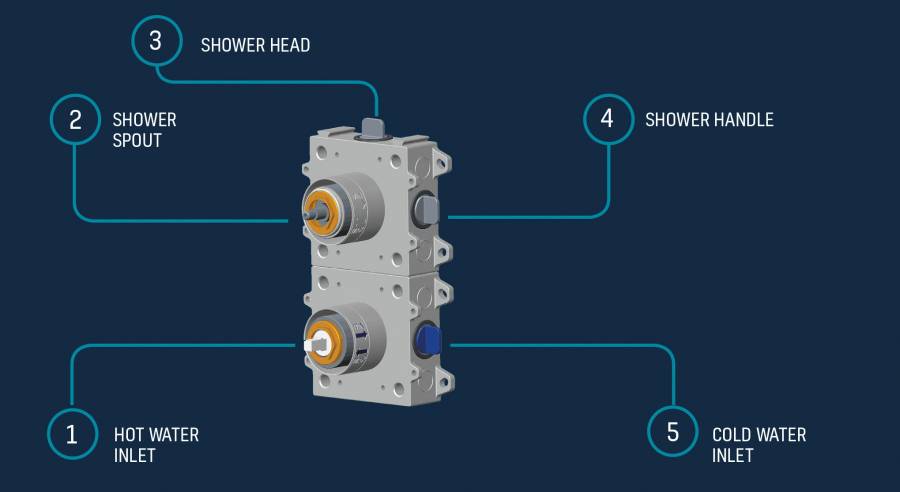 3 SHOWER HEAD

2 SHOWER SPOUT

4 SHOWER HANDLE

1 HOT WATER INLET

5 COLD WATER INLET