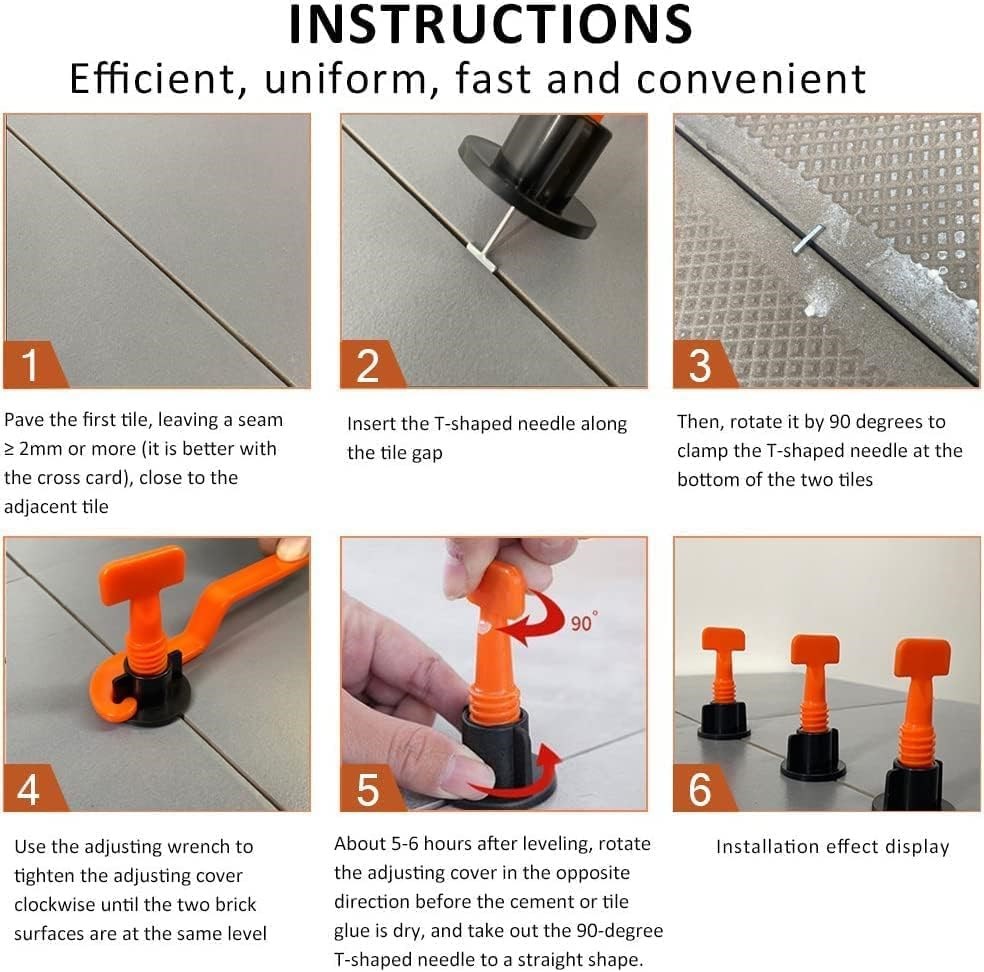 INSTRUCTIONS

Efficient, uniform, fast and convenient

1

Pave the first tile, leaving a seam ≥ 2mm or more (it is better with the cross card), close to the adjacent tile

2

Insert the T-shaped needle along the tile gap

3

Then, rotate it by 90 degrees to clamp the T-shaped needle at the bottom of the two tiles

4

Use the adjusting wrench to tighten the adjusting cover clockwise until the two brick surfaces are at the same level

90°

5

About 5-6 hours after leveling, rotate the adjusting cover in the opposite direction before the cement or tile glue is dry, and take out the 90-degree T-shaped needle to a straight shape.

6

Installation effect display